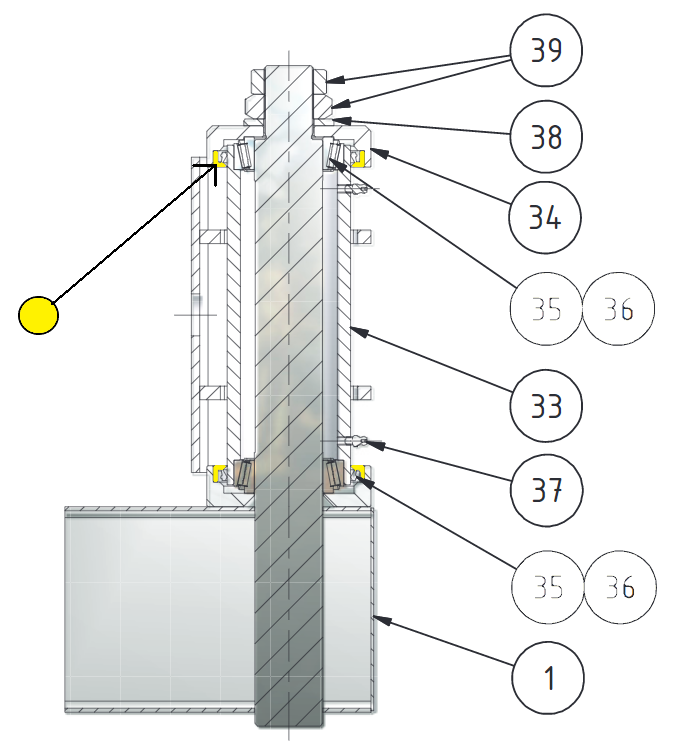 39

38

34

35 36

33

37

35 36

1