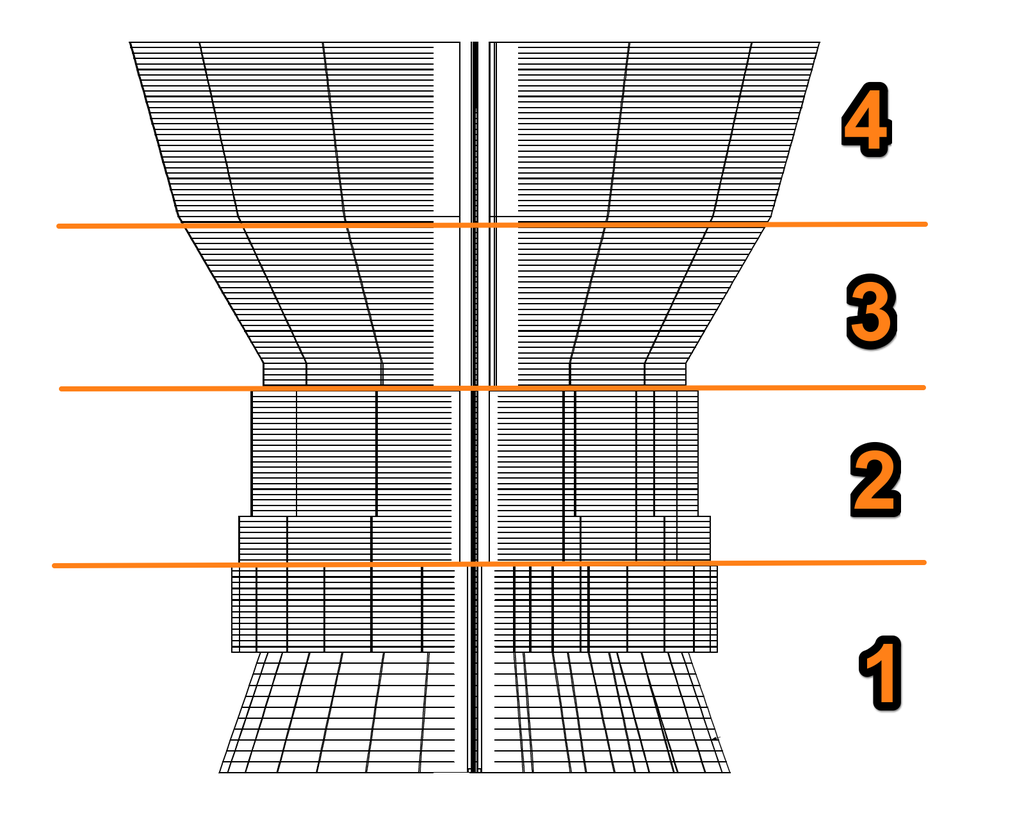 4

3

2

1